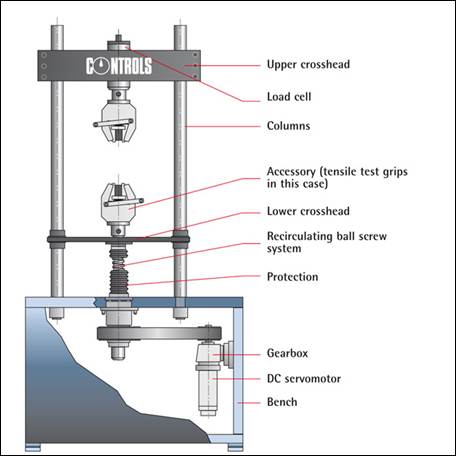 CONTROLS

Upper crosshead

Load cell

Columns

Accessory (tensile test grips in this case)

Lower crosshead

Recirculating ball screw system

Protection

Gearbox

DC servomotor

Bench